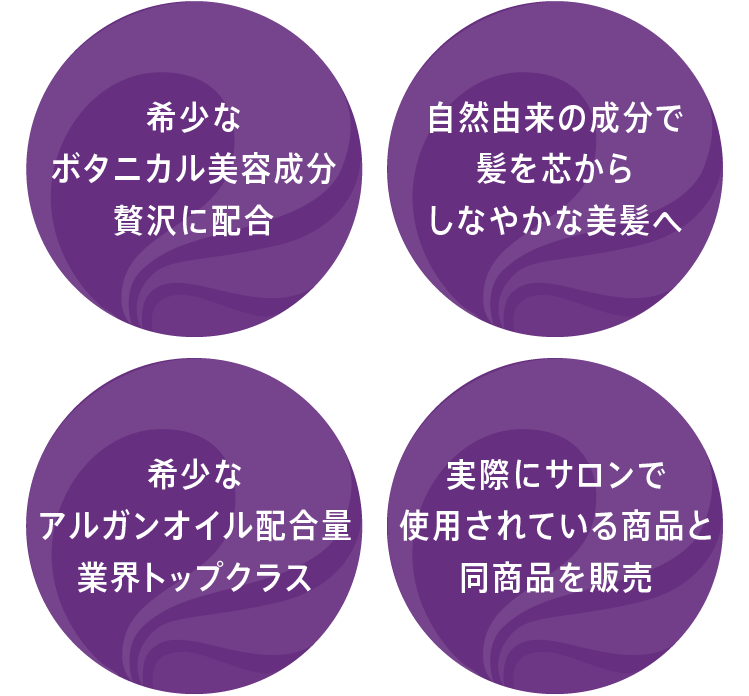 希少な
ボタニカル美容成分
贅沢に配合

自然由来の成分で
髪を芯から
しなやかな美髪へ

希少な
アルガンオイル配合量
業界トップクラス

実際にサロンで
使用されている商品と
同商品を販売