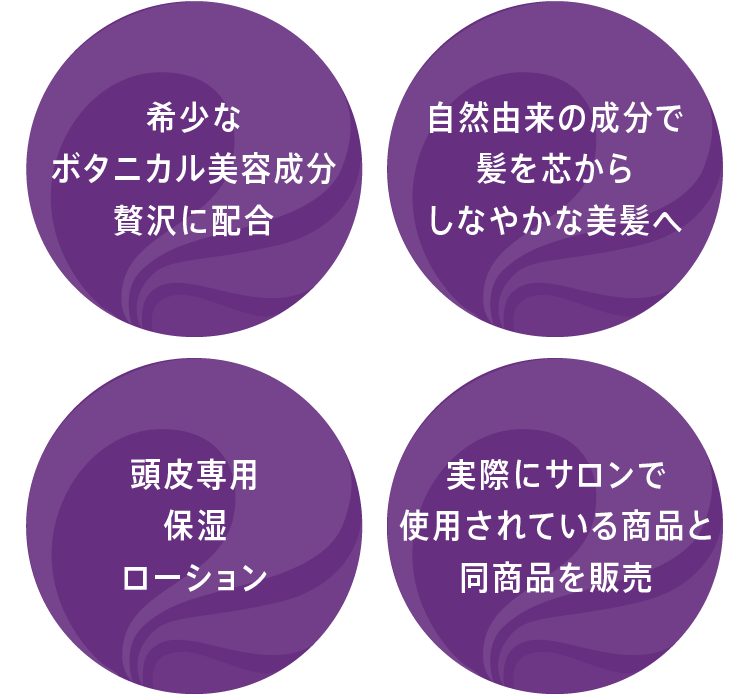 希少な
ボタニカル美容成分
贅沢に配合

自然由来の成分で
髪を芯から
しなやかな美髪へ

頭皮専用
保湿
ローション

実際にサロンで
使用されている商品と
同商品を販売