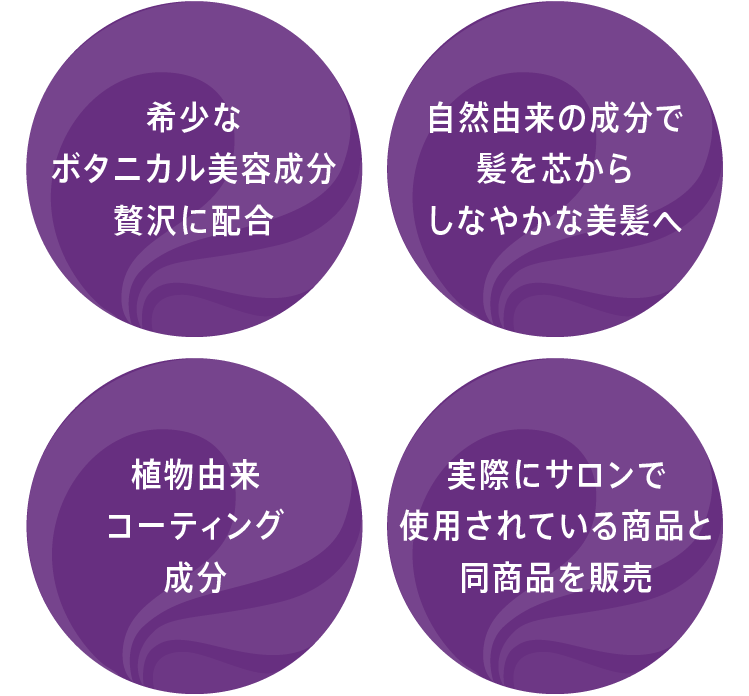 希少な
ボタニカル美容成分
贅沢に配合

自然由来の成分で
髪を芯から
しなやかな美髪へ

植物由来
コーティング
成分

実際にサロンで
使用されている商品と
同商品を販売